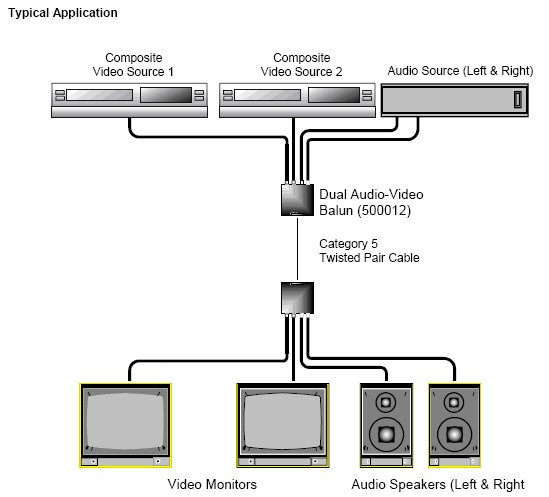 Typical Application

Composite Video Source 1

Composite Video Source 2

Audio Source (Left & Right)

Dual Audio-Video Balun (500012)

Category 5 Twisted Pair Cable

Video Monitors

Audio Speakers (Left & Right